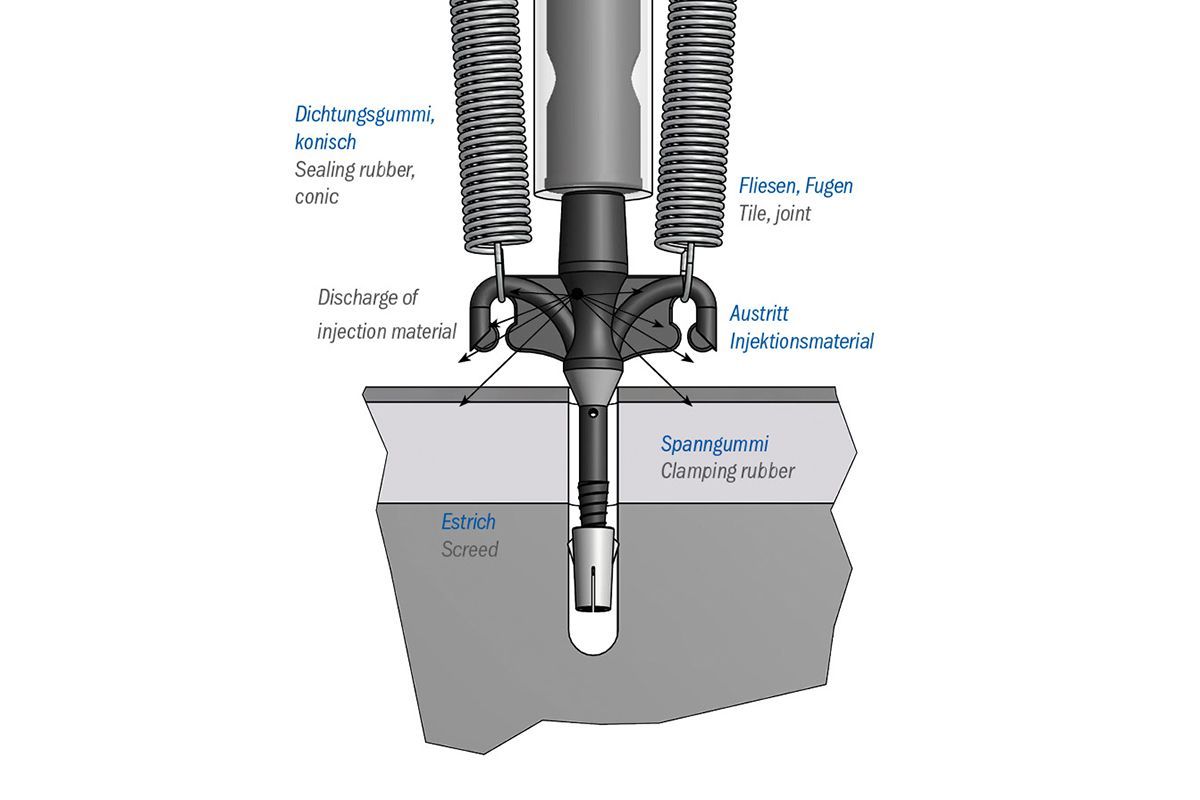 Dichtungsgummi, konisch
Sealing rubber, conic

Fliesen, Fugen
Tile, joint

Discharge of injection material

Austritt Injektionsmaterial

Spanngummi
Clamping rubber

Estrich
Screed