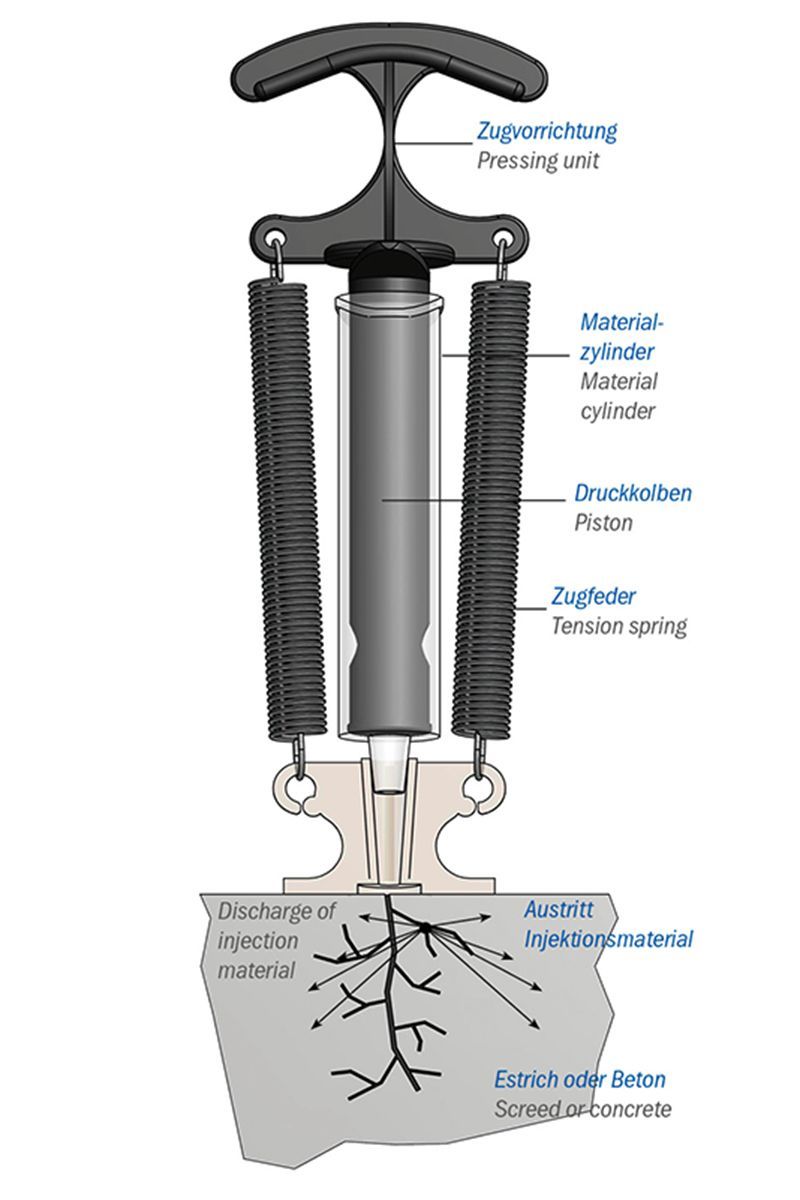 Zugvorrichtung
Pressing unit

Material-zylinder
Material cylinder

Druckkolben
Piston

Zugfeder
Tension spring

Discharge of injection material

Austritt Injektionsmaterial

Estrich oder Beton
Screed or concrete